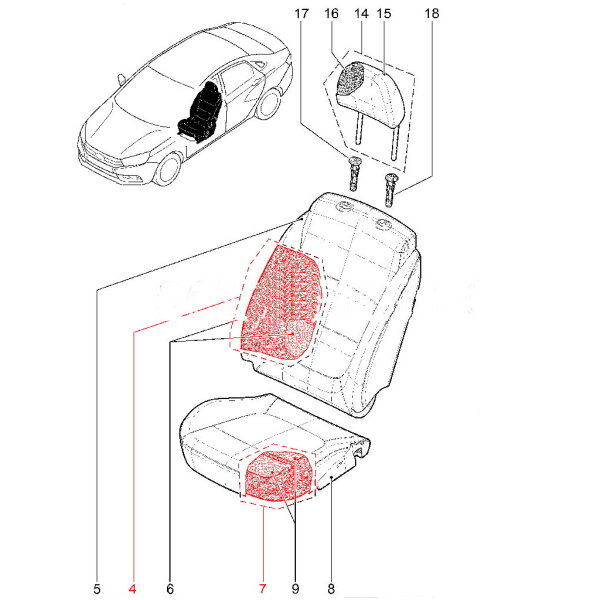 17
16
14
15
18
5
4
6
7
9
8