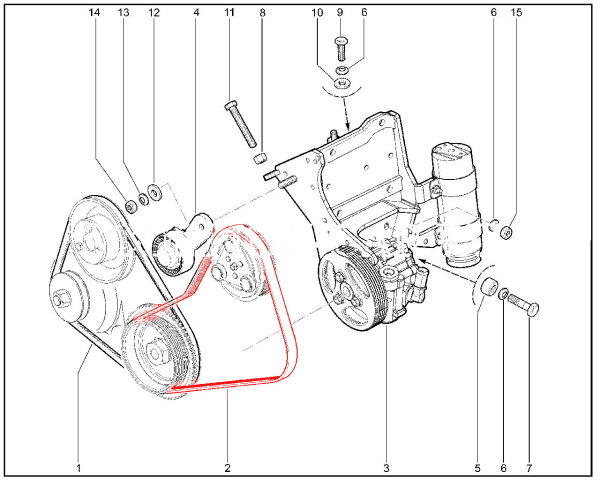 14 13 12 4 11 8 10 9 6 6 15

1 2 3 5 6 7