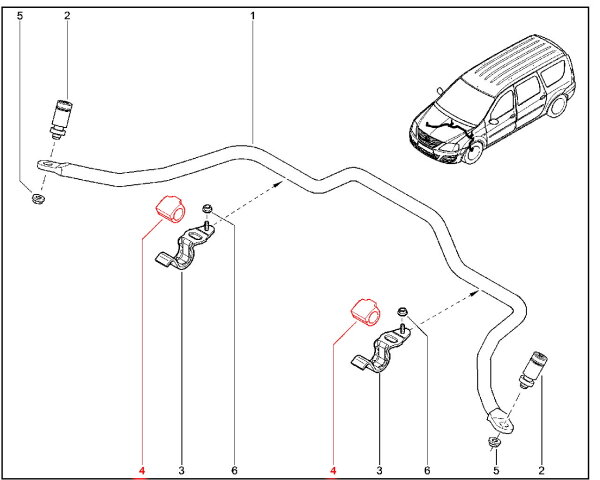 5
2
1
4
3
6
4
3
6
5
2