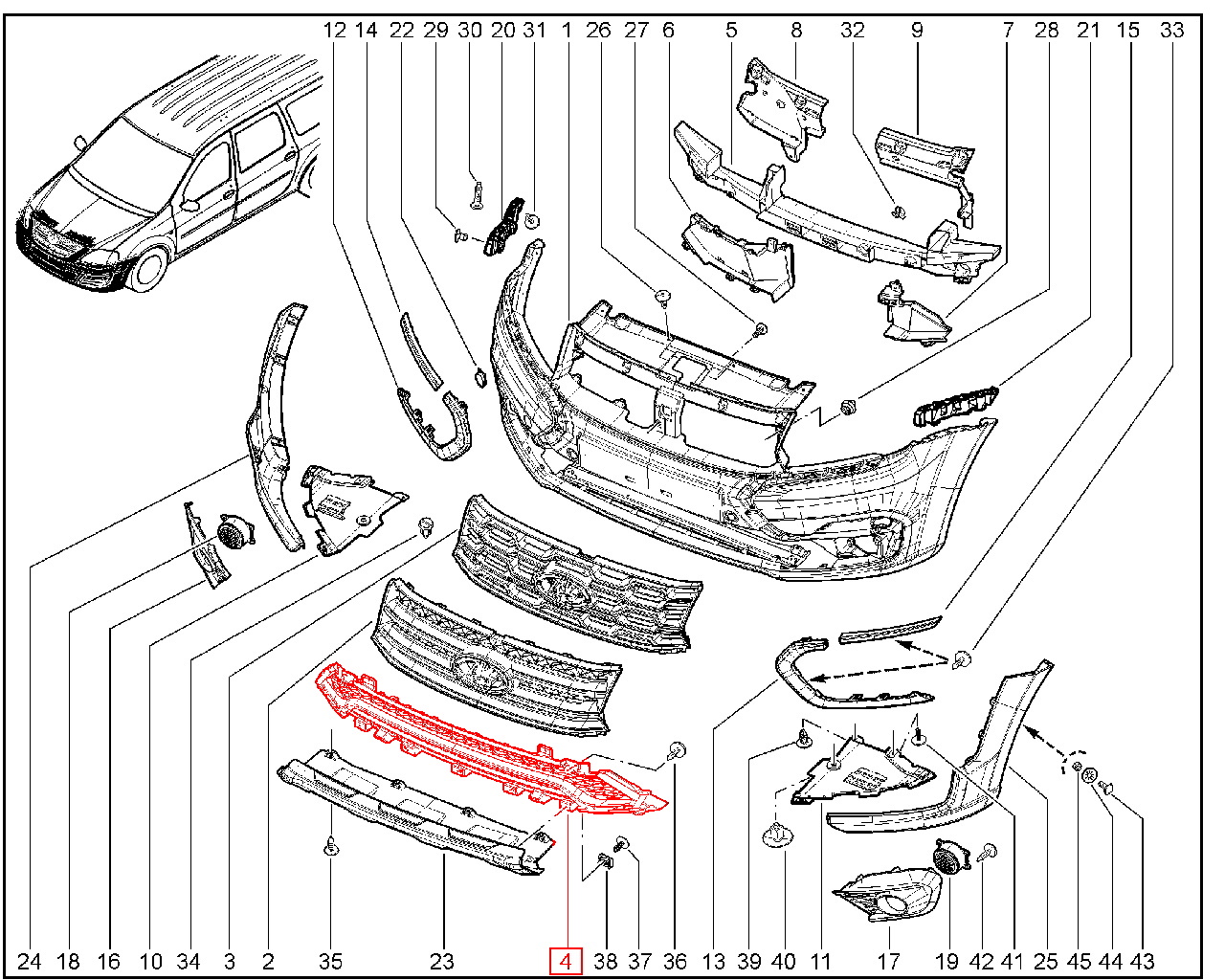 12 14 22 29 30 20 31 1 26 27 6 5 8 32 9 7 28 21 15 33

24 18 16 10 34 3 2 35 23 4 38 37 36 13 39 40 11 17 19 42 41 25 45 44 43