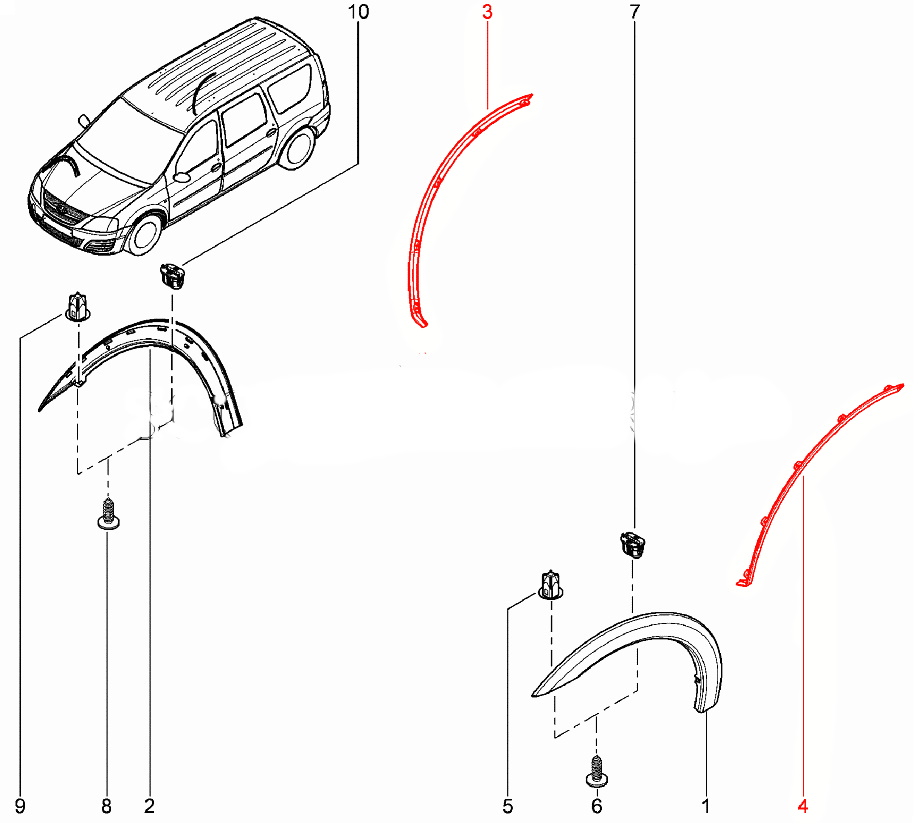 10
3
7
9
8
2
5
6
1
4