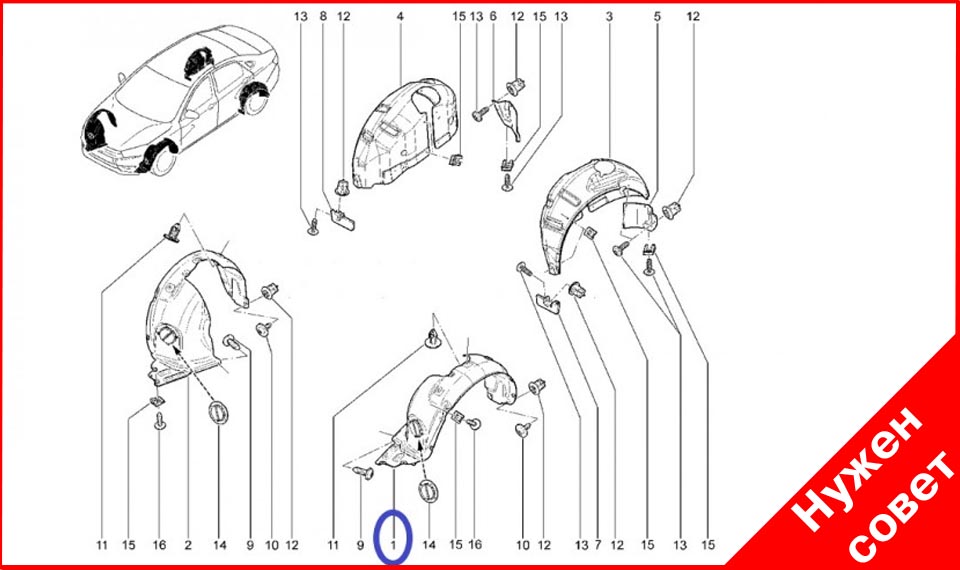 13 8 12 4 15 13 6 12 15 13 3 5 12

11 15 16 2 14 9 10 12

11 9 1 14 15 16 10 12

13 7 12 15 13 15

Нужен совет