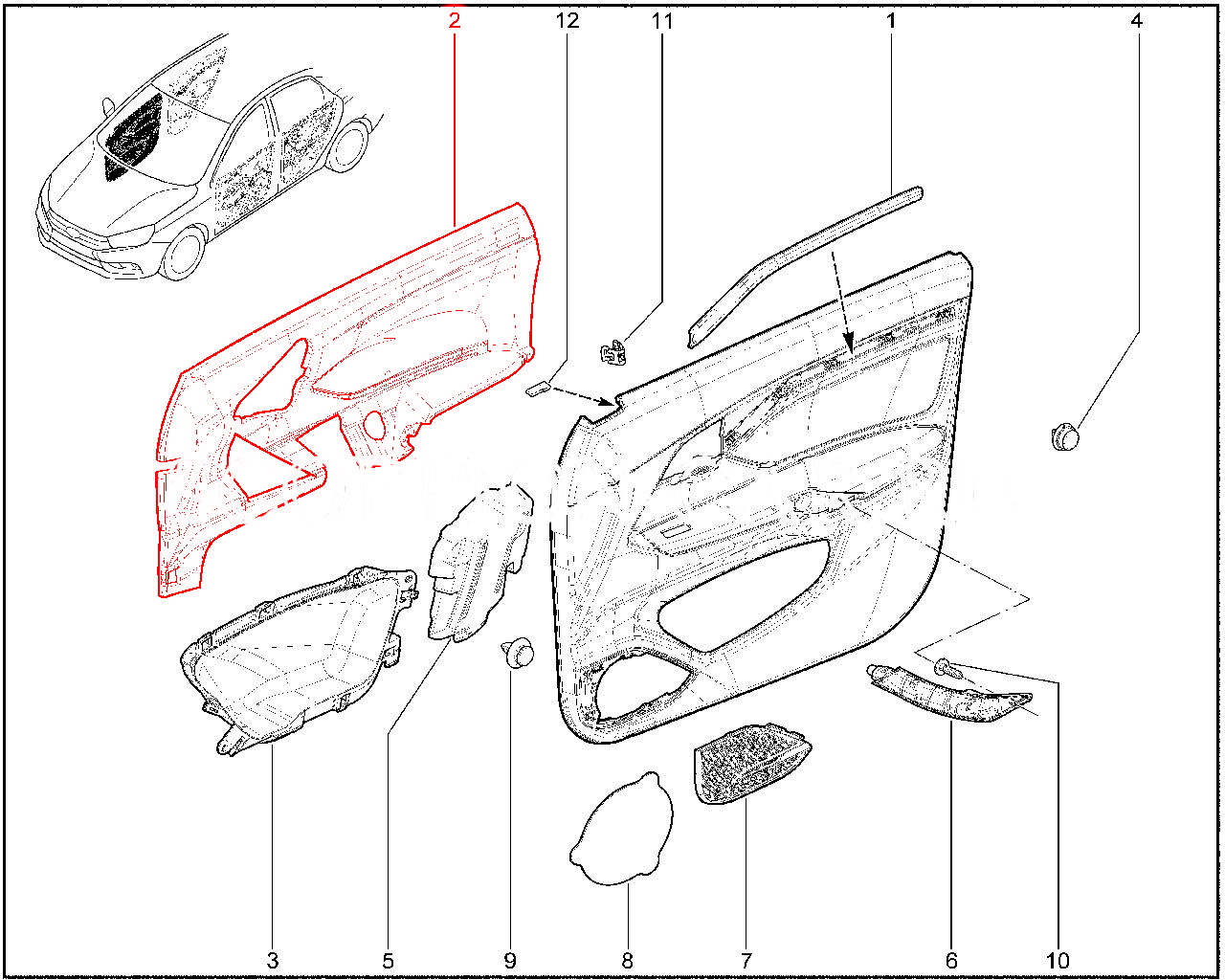 2
12
11
1
4
3
5
9
8
7
6
10