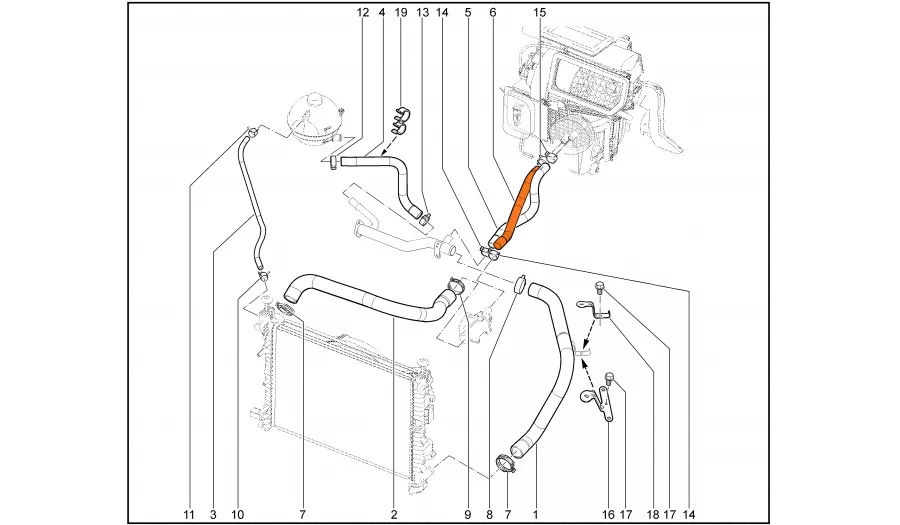 12 4 19 13 14 5 6 15

11 3 10 7 2 9 8 7 1 16 17 18 17 14