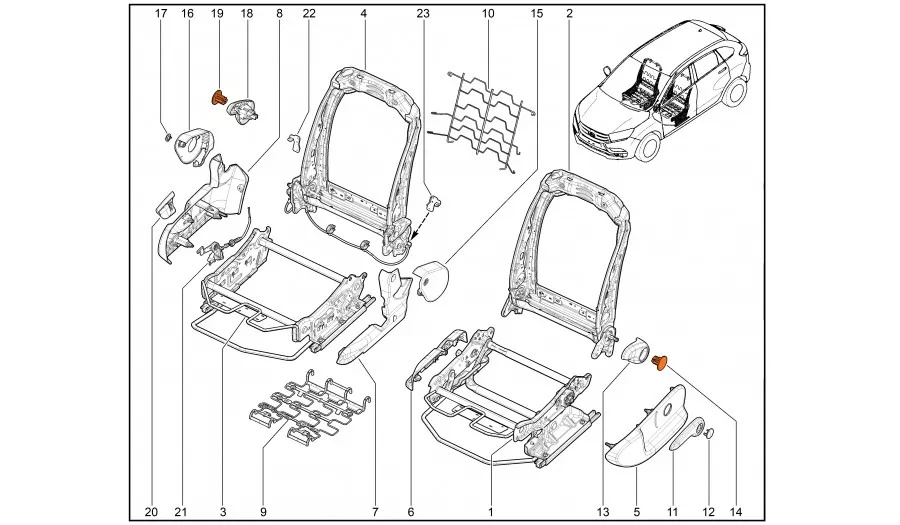 17 16 19 18 8 22 4 23 10 15 2

20 21 3 9 7 6 1 13 5 11 12 14