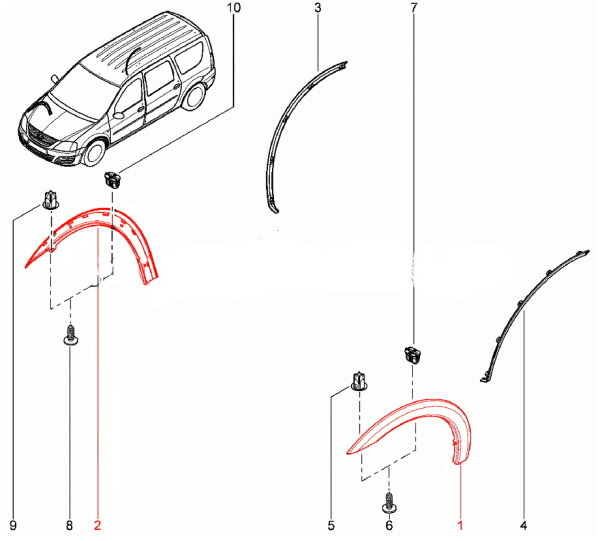 10
3
7
9
8
2
5
6
1
4