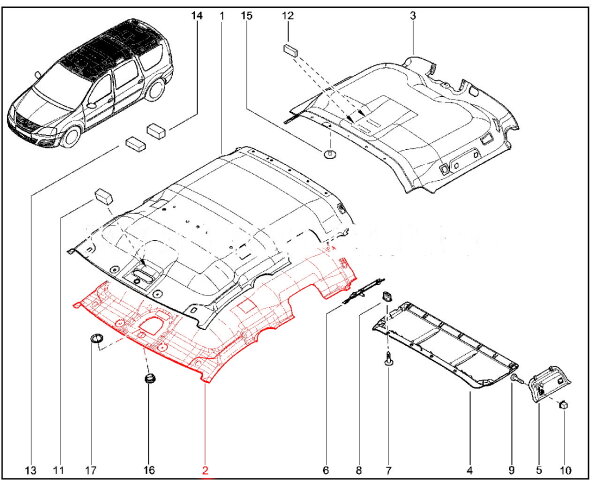 14
1
15
12
3
13
11
17
16
2
6
8
7
4
9
5
10