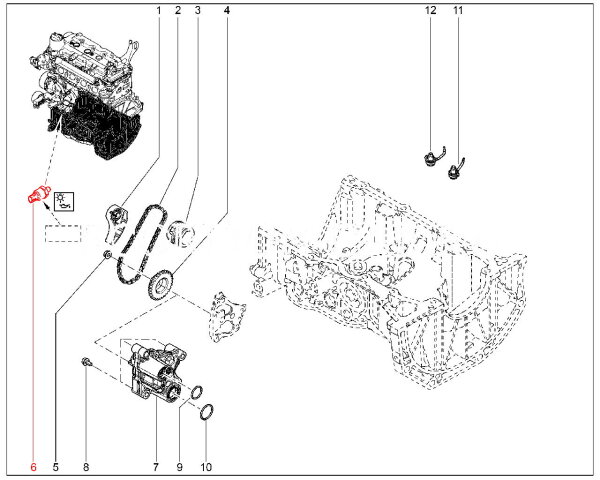 1 2 3 4 12 11

6 5 8 7 9 10