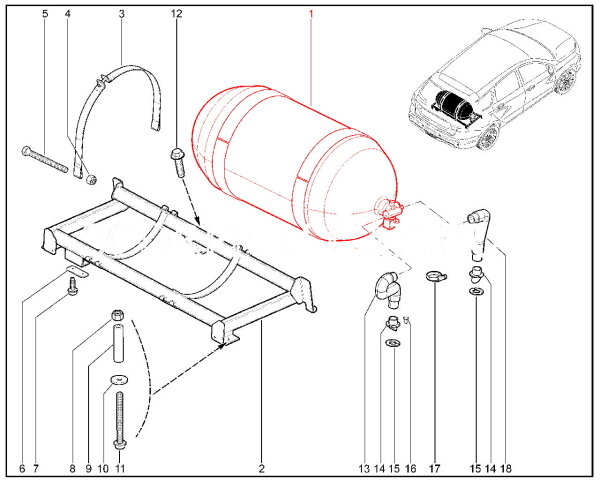 5 4 3 12 1

6 7 8 9 10 11 2 13 14 15 16 17 15 14 18