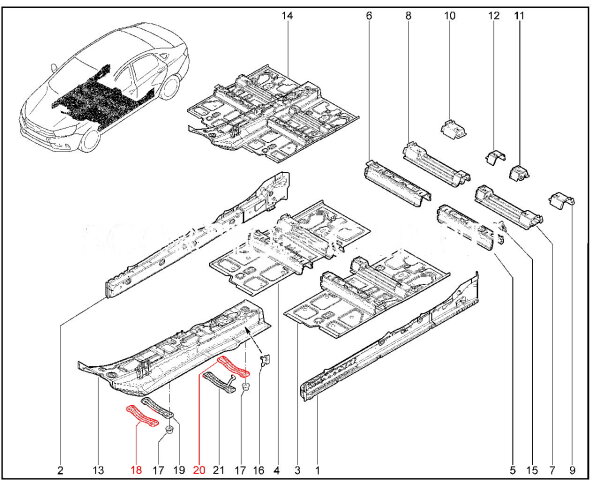 14
6
8
10
12
11
2
13
18
17
19
20
21
17
16
4
3
1
5
15
7
9