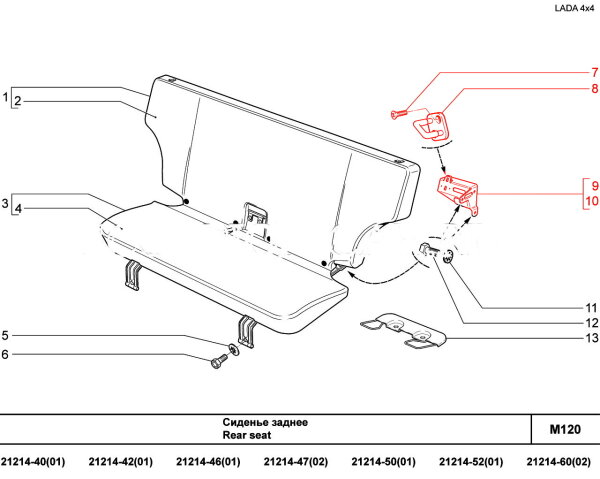 LADA 4x4

1
2
3
4
5
6
7
8
9
10
11
12
13

Сиденье заднее
Rear seat

M120

21214-40(01) 21214-42(01) 21214-46(01) 21214-47(02) 21214-50(01) 21214-52(01) 21214-60(02)