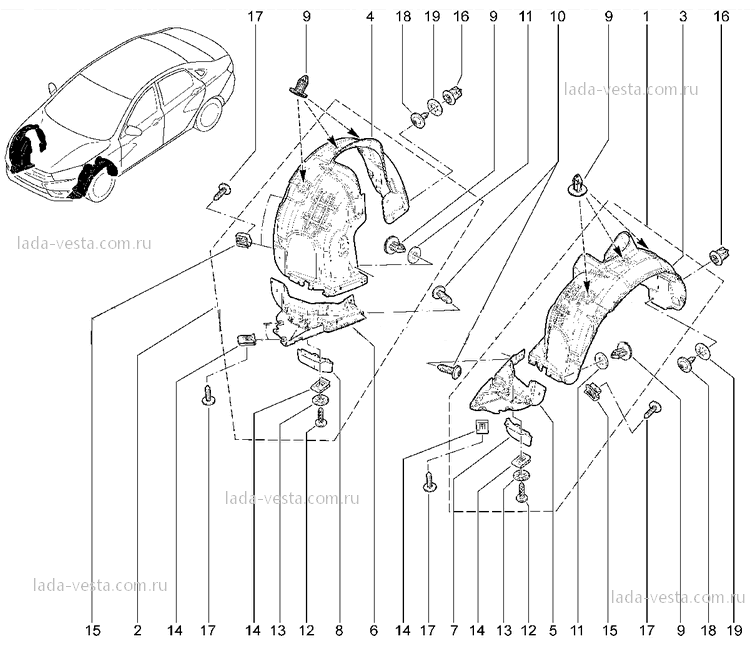 17 9 4 18 19 16 9 11 10 9 1 3 16

lada-vesta.com.ru

lada-vesta.com.ru

lada-vesta.com.ru

lada-vesta.com.ru

lada-vesta.com.ru

15 2 14 17 14 13 12 8 6 14 17 7 14 13 12 5 11 15 17 9 18 19