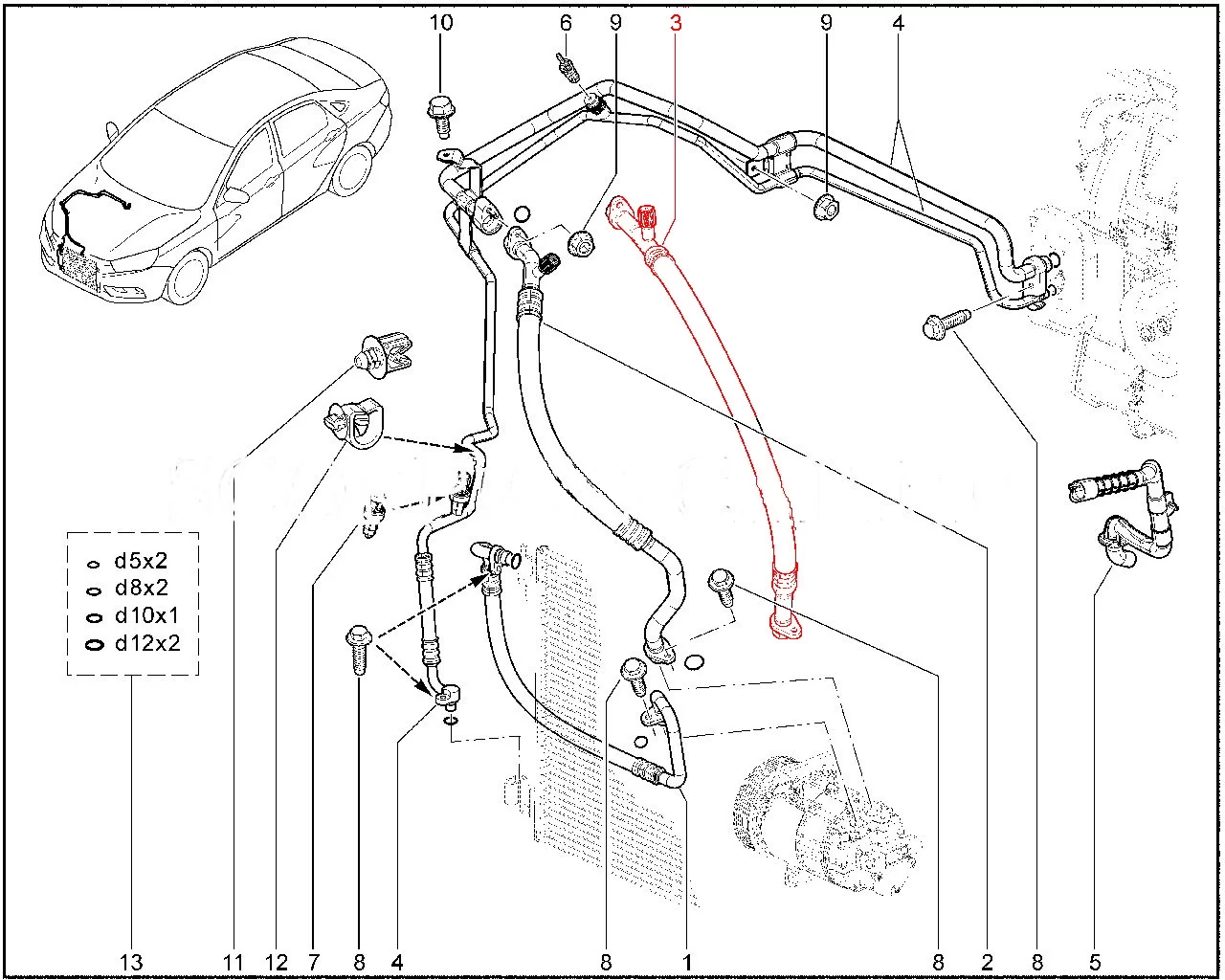 10 6 9 3 9 4

d5x2
d8x2
d10x1
d12x2

13 11 12 7 8 4 8 1 8 2 8 5