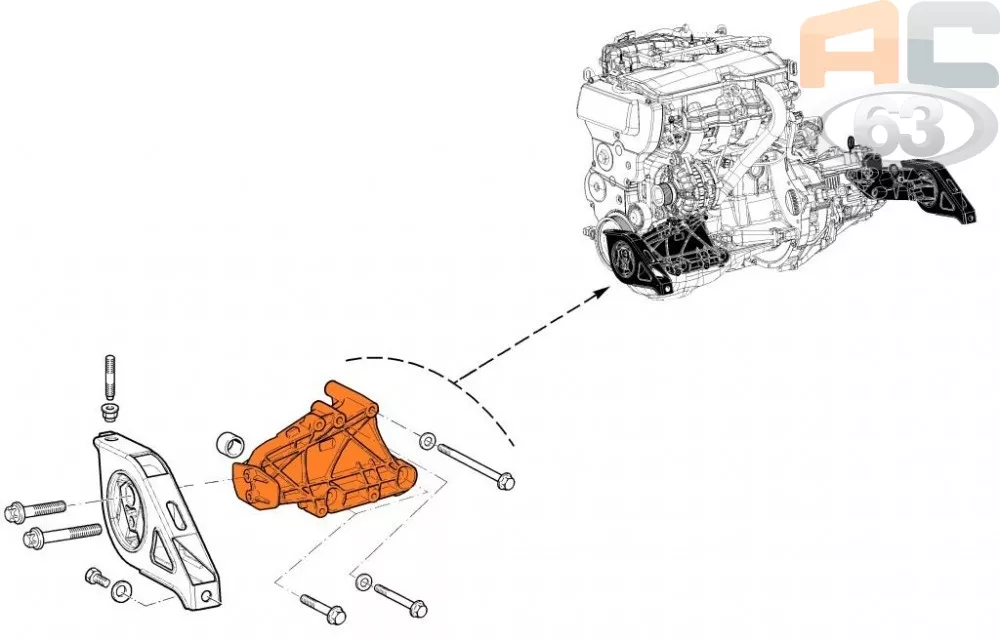 AC 63