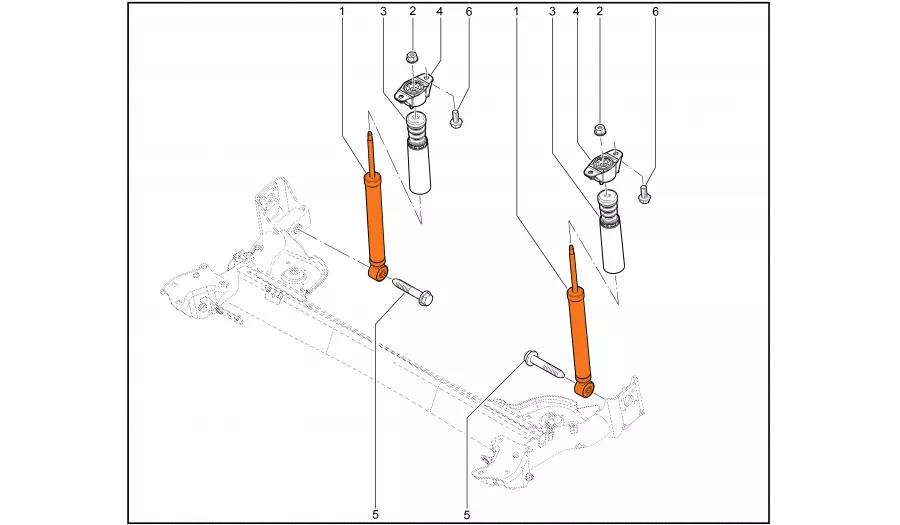 1
3
2
4
6
1
3
4
2
6
5
5