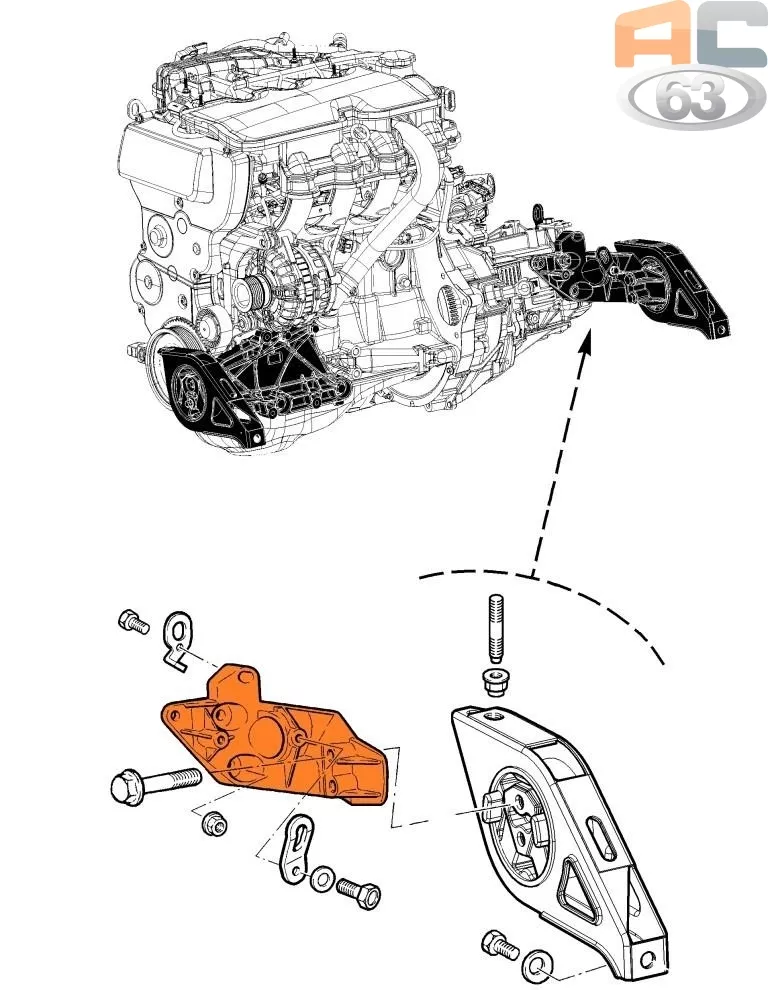 AC
63