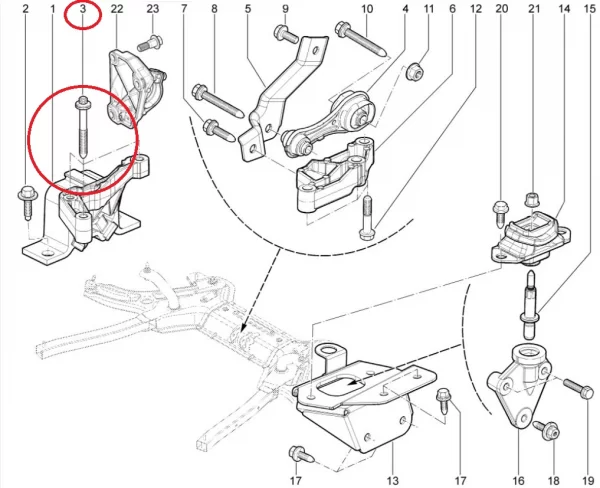 2 1 3 22 23 7 8 5 9 10 4 11 6 12 20 21 14 15

17 13 17 16 18 19