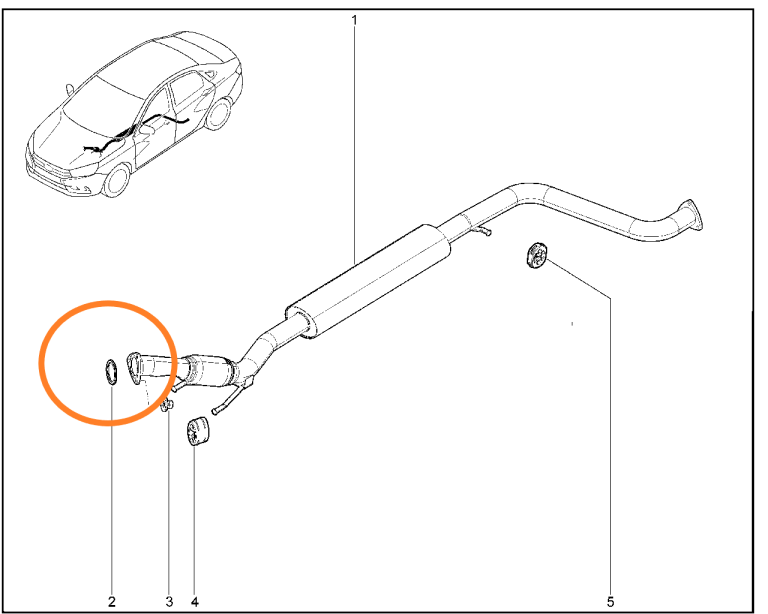 1
2
3
4
5