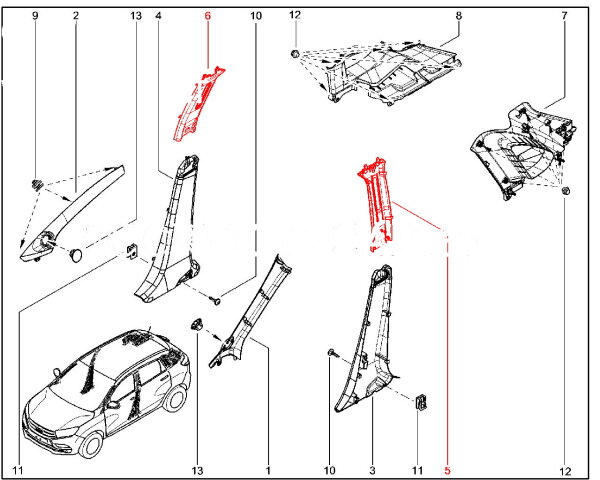 9 2 13 4 6 10 12 8 7

11 13 1 10 3 11 5 12