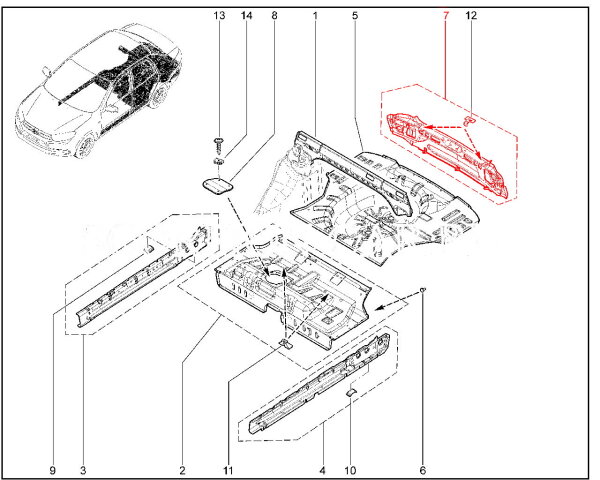 13
14
8
1
5
7
12
9
3
2
11
4
10
6