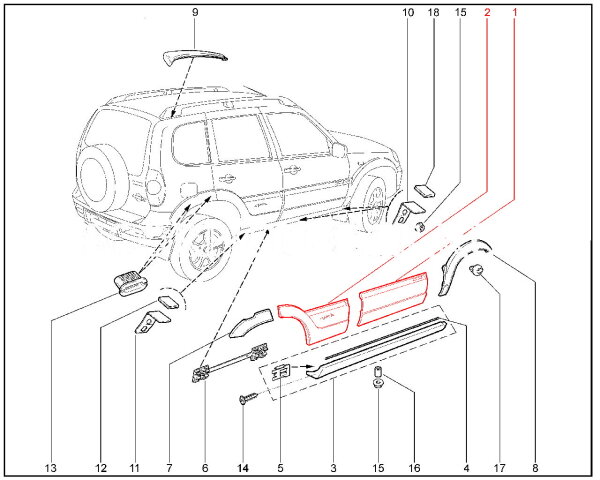 9
10 18 15 2 1
13 12 11 7 6 14 5 3 15 16 4 17 8