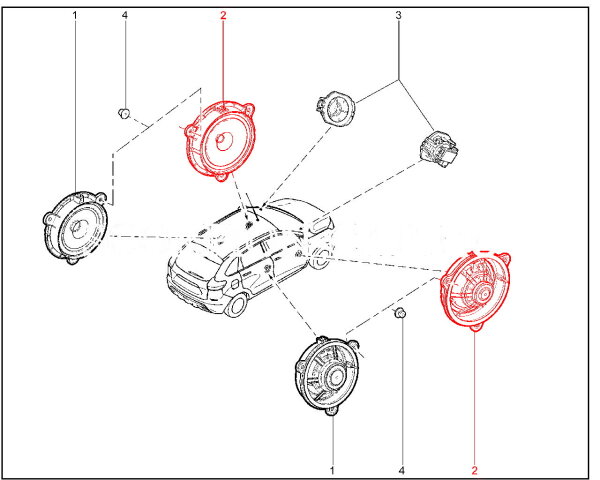 1
4
2
3
1
4
2