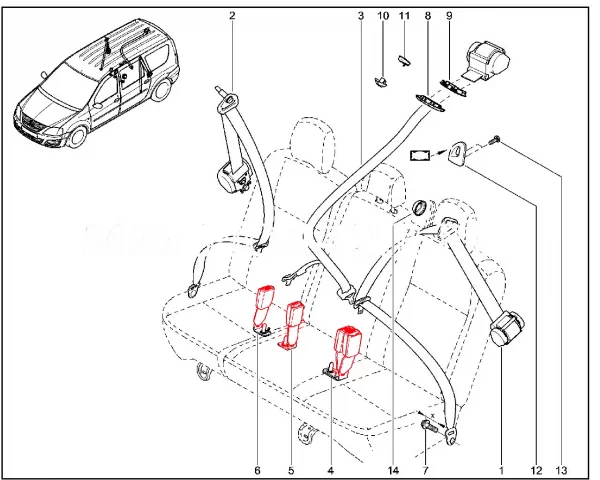 2
3
10
11
8
9
x
6
5
4
14
7
1
12
13