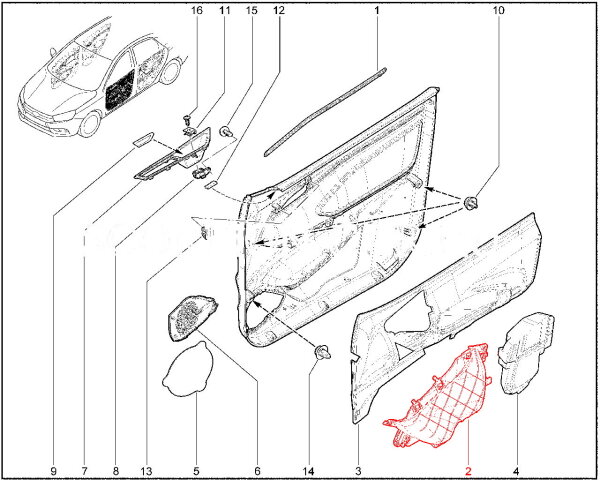 16 11 15 12 1 10

9 7 8 13 5 6 14 3 2 4