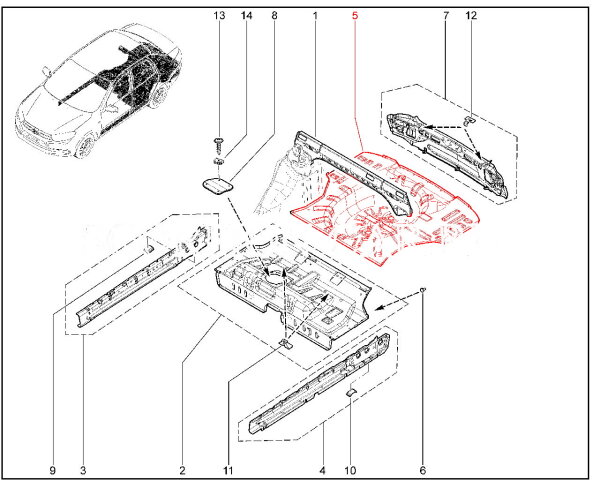 13 14 8 1 5 7 12

9 3 2 11 4 10 6