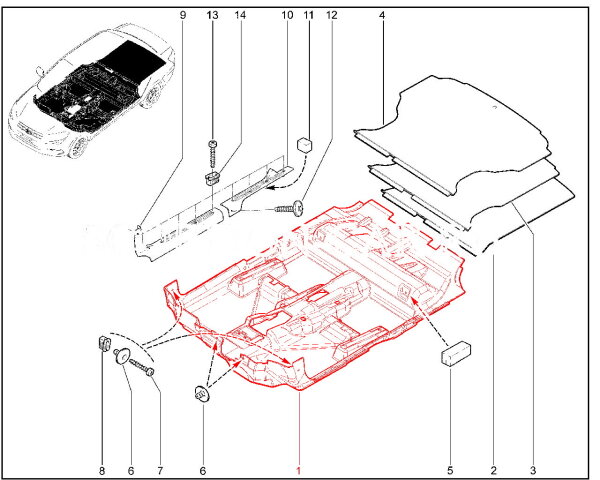 9 13 14 10 11 12 4

8 6 7 6 1 5 2 3