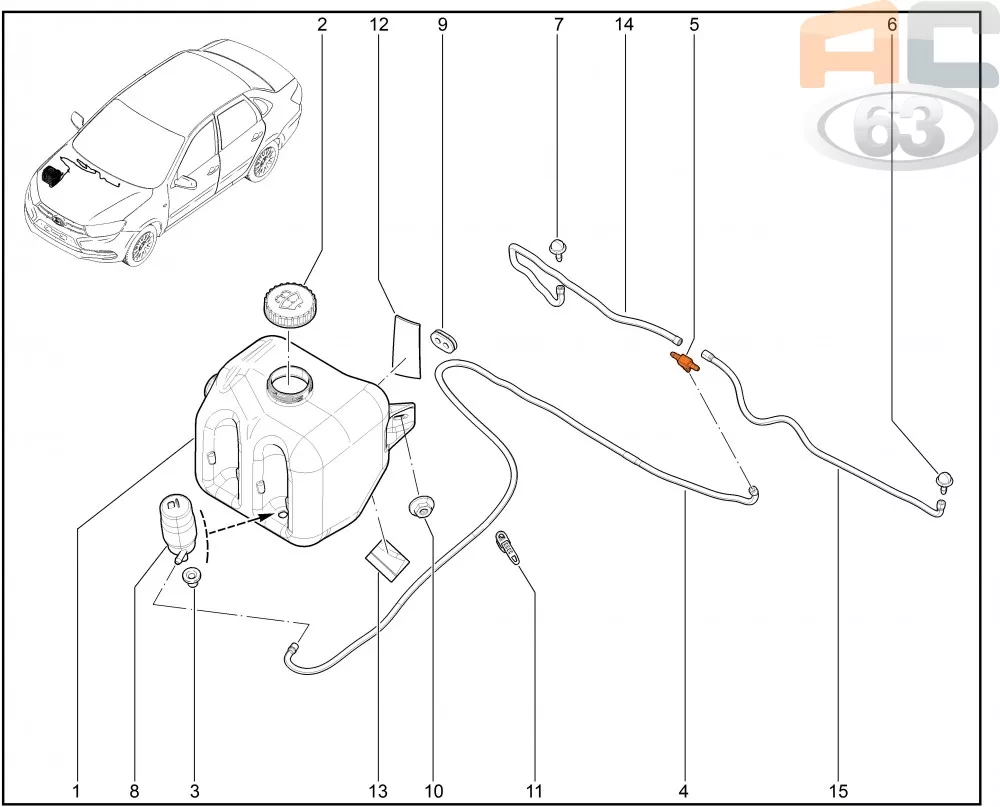 2
12
9
7
14
5
6
AC
63
1
8
3
13
10
11
4
15