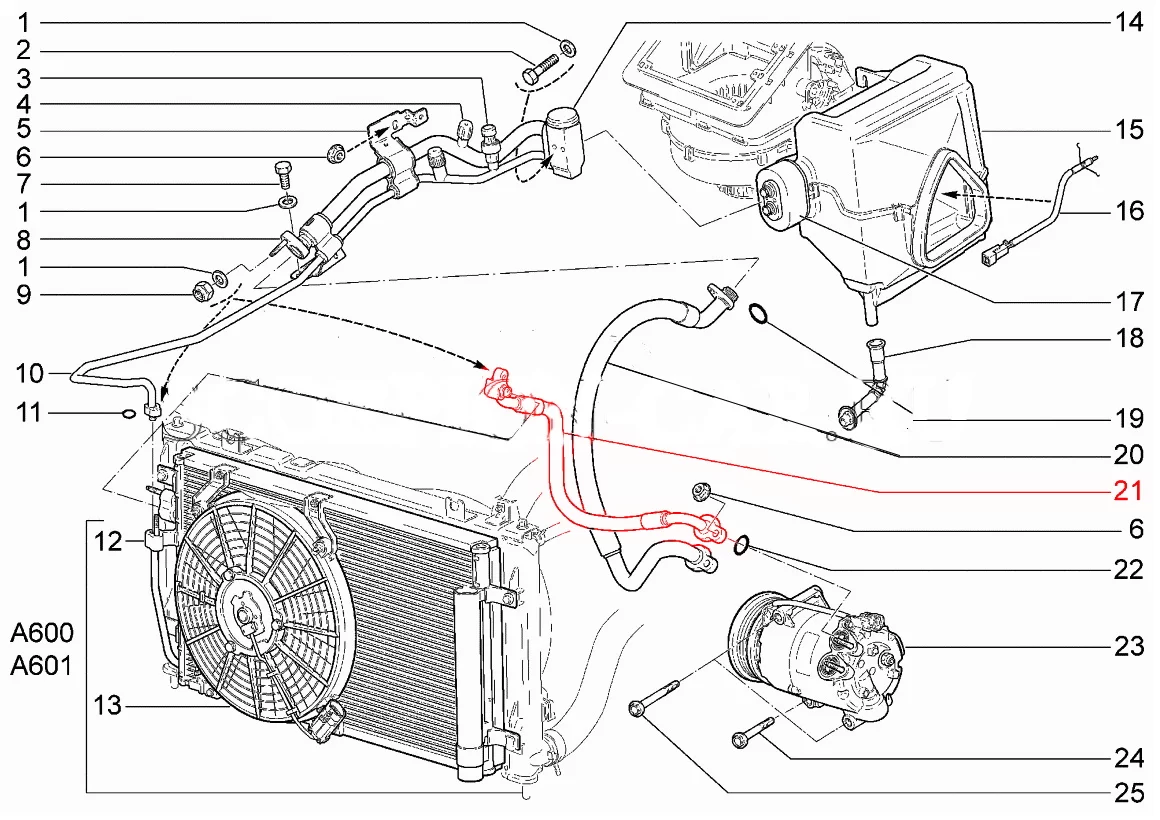 1
2
3
4
5
6
7
1
8
1
9
10
11
12
A600
A601
13
14
15
16
17
18
19
20
21
6
22
23
24
25