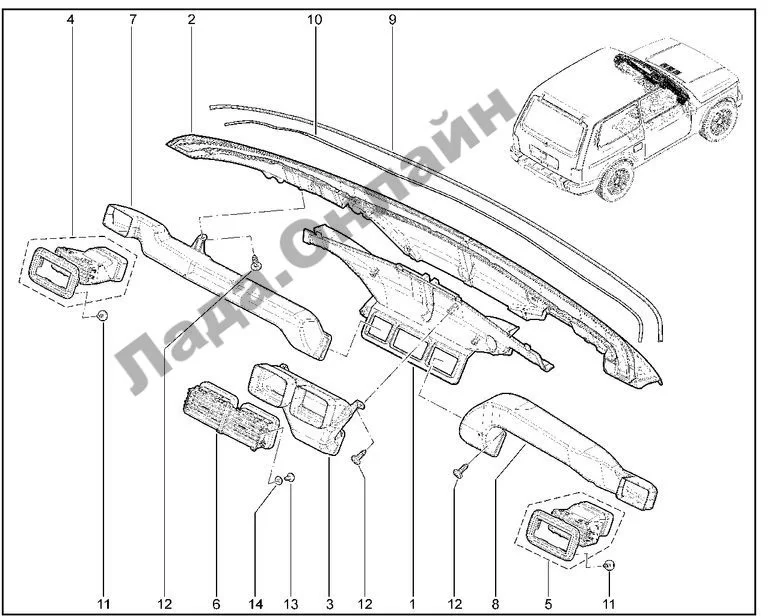 4 7 2 10 9

Лада.Онлайн

11 12 6 14 13 3 12 1 12 8 5 11