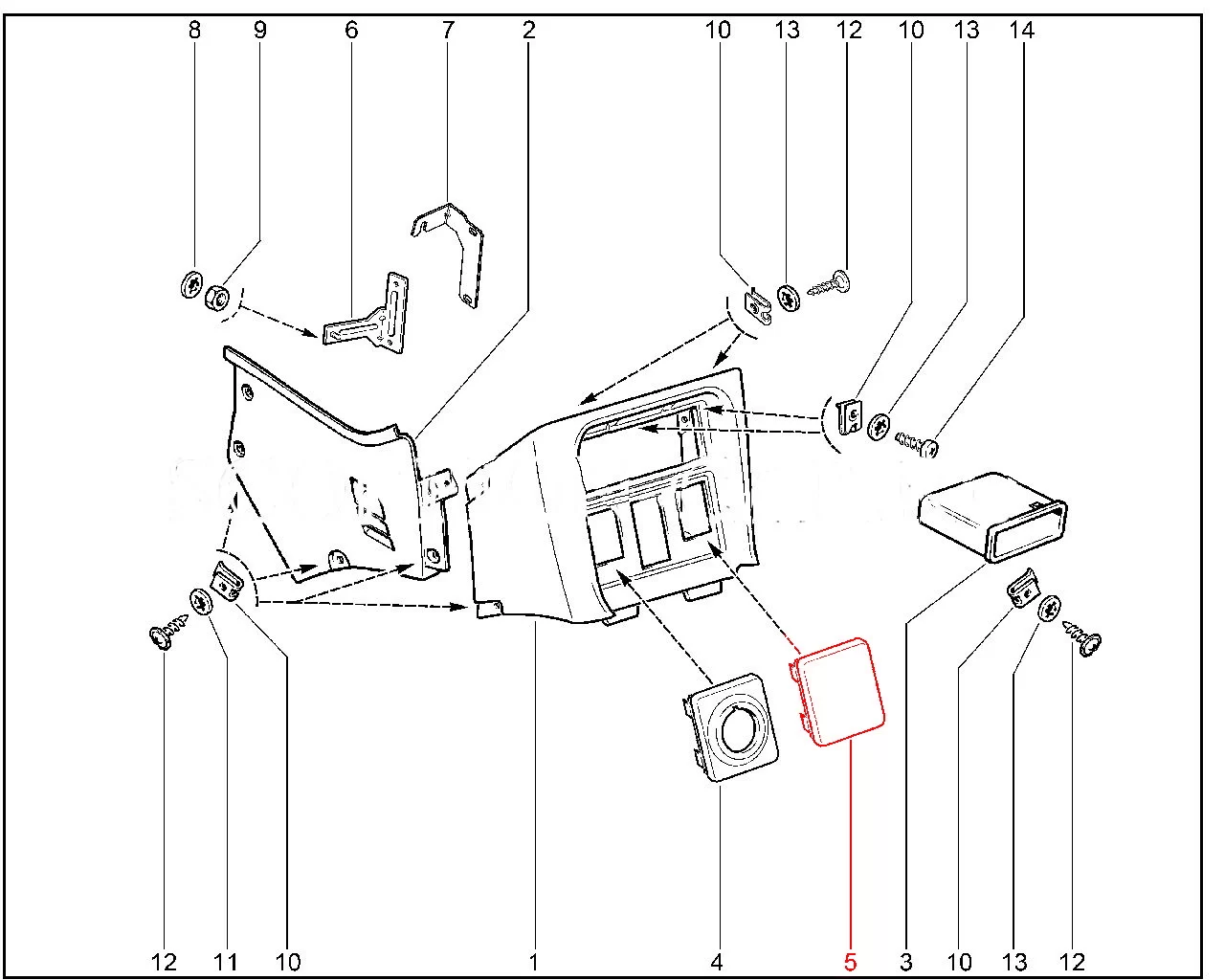 8 9 6 7 2 10 13 12 10 13 14

12 11 10 1 4 5 3 10 13 12