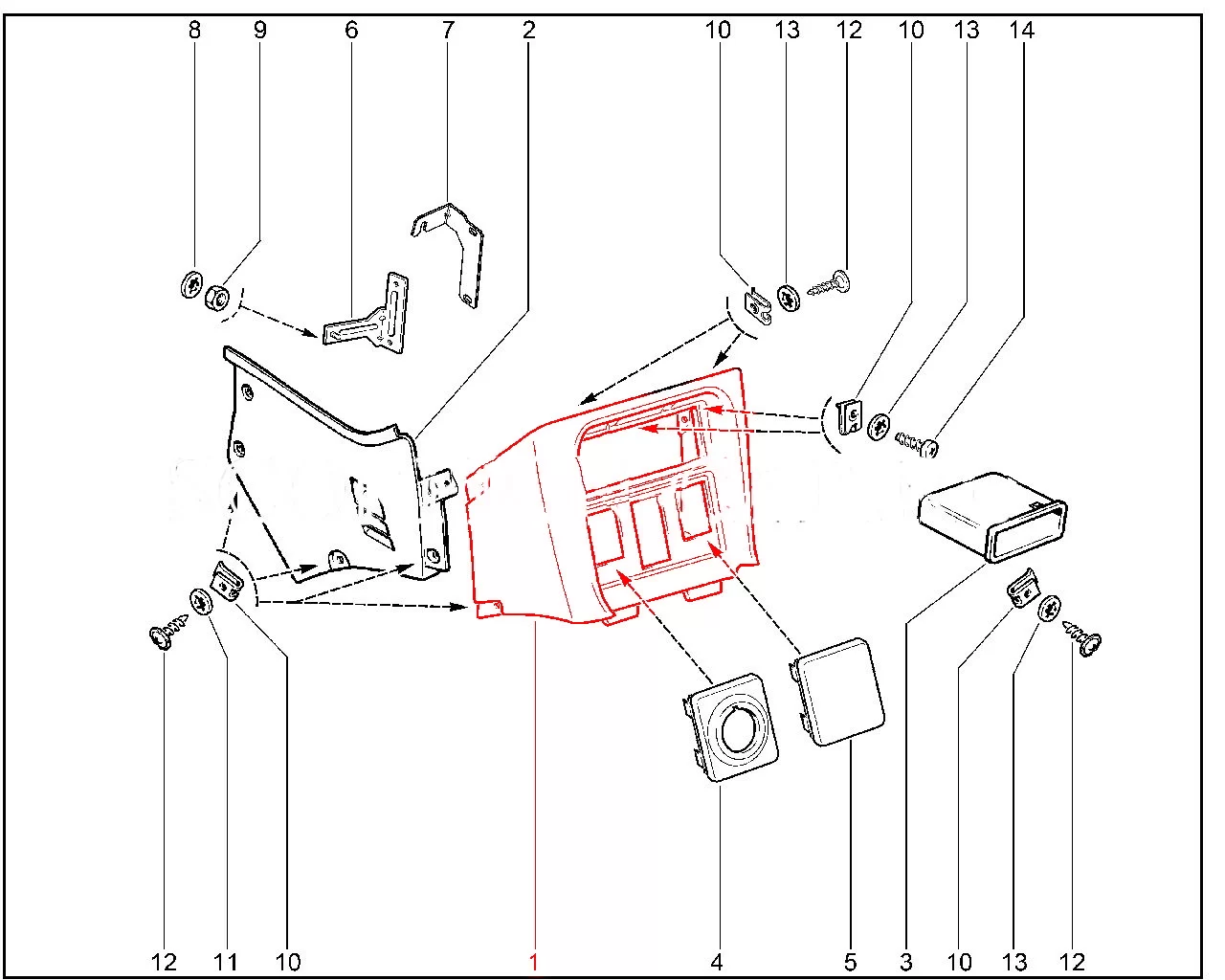 8 9 6 7 2 10 13 12 10 13 14

12 11 10 1 4 5 3 10 13 12