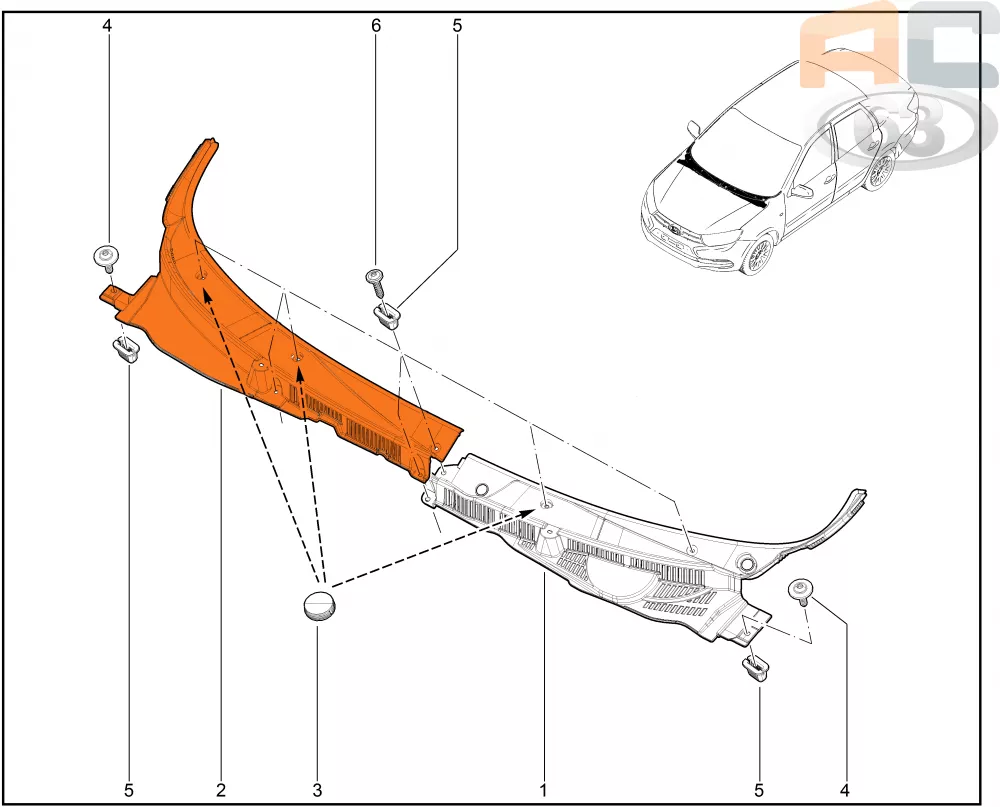 4
6
5
AC
63
5
2
3
1
5
4