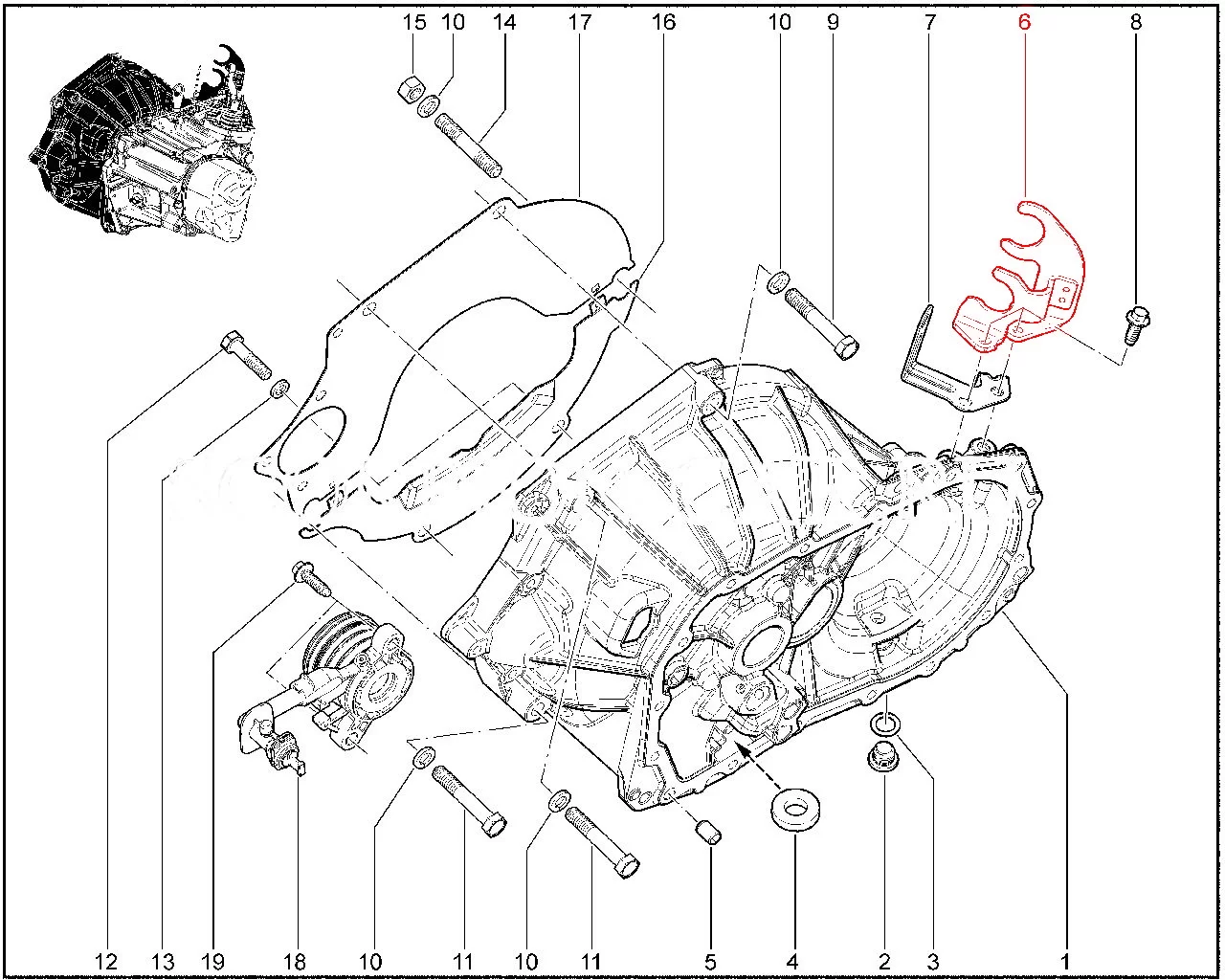 15 10 14 17 16 10 9 7 6 8

12 13 19 18 10 11 10 11 5 4 2 3 1