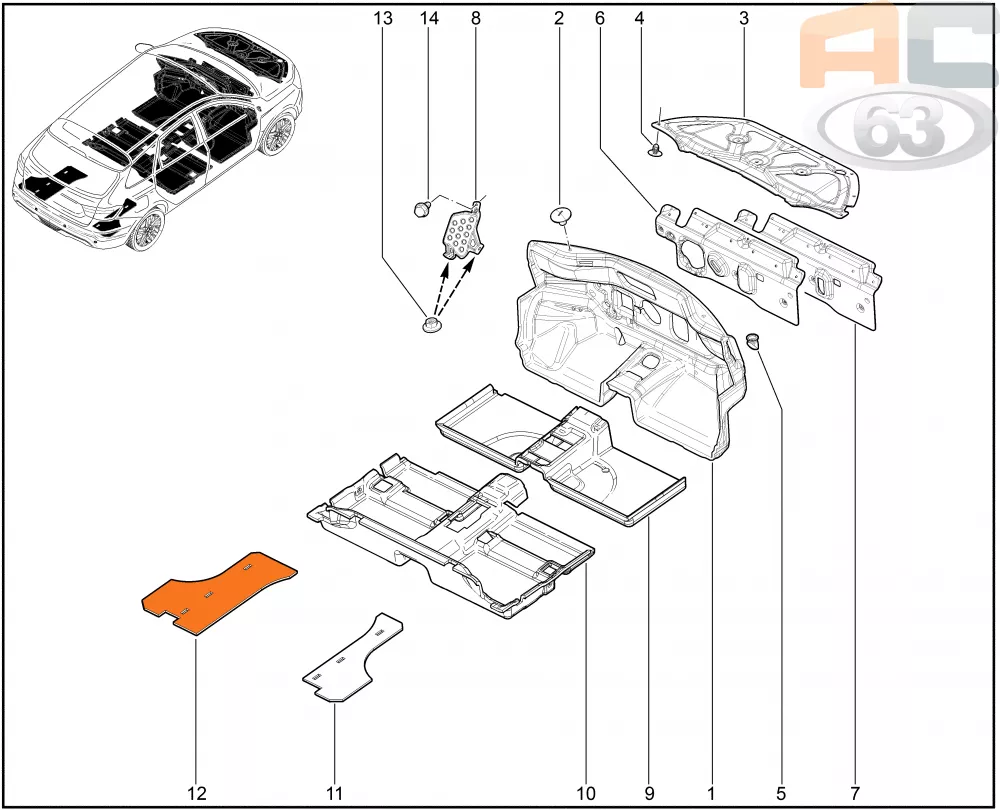 13 14 8 2 6 4 3

AC 63

12 11 10 9 1 5 7