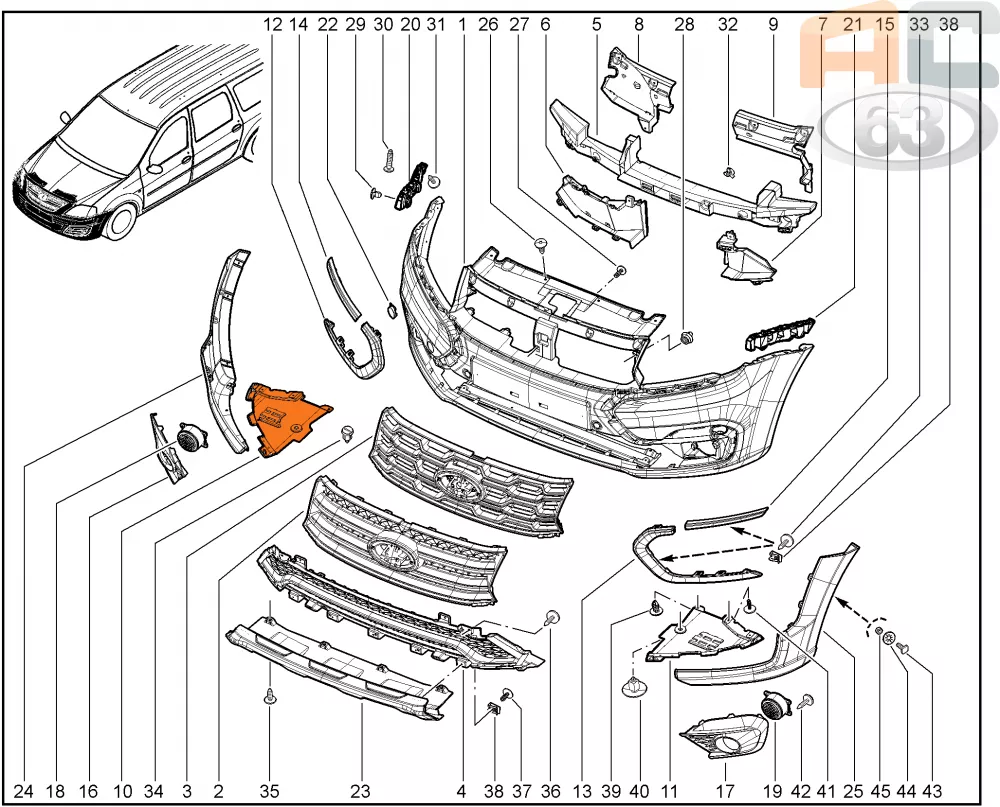 12 14 22 29 30 20 31 1 26 27 6 5 8 28 32 9 7 21 15 33 38

AC 63

24 18 16 10 34 3 2 35 23 4 38 37 36 13 39 40 11 17 19 42 41 25 45 44 43