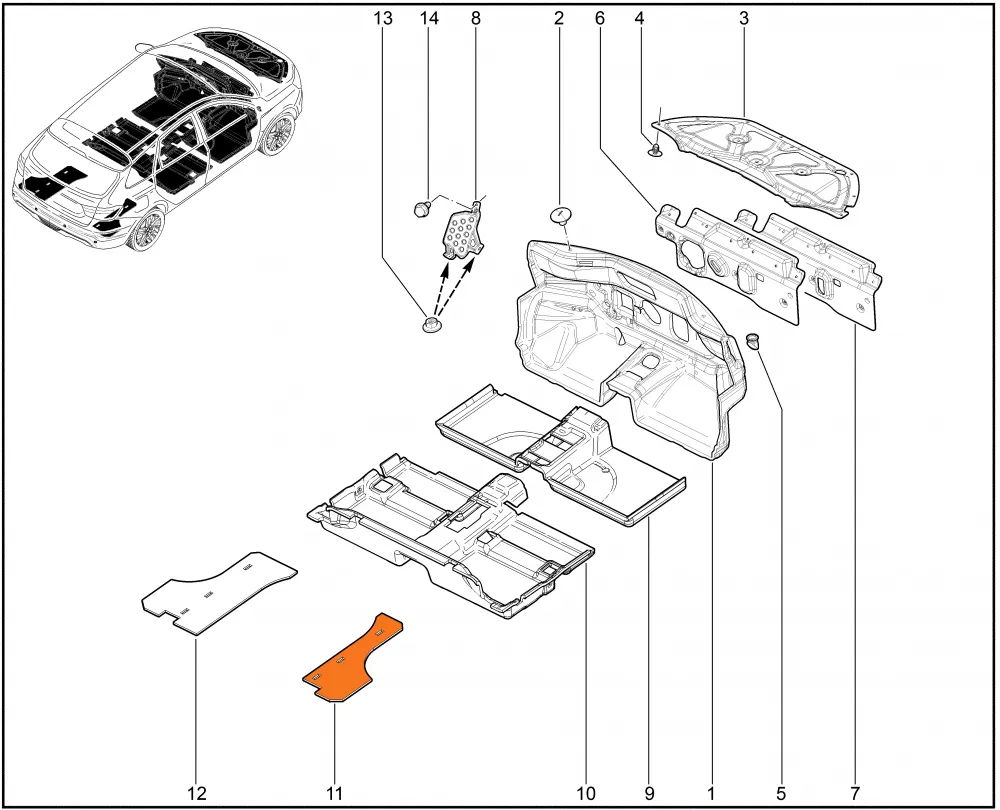 13 14 8 2 6 4 3

12 11 10 9 1 5 7