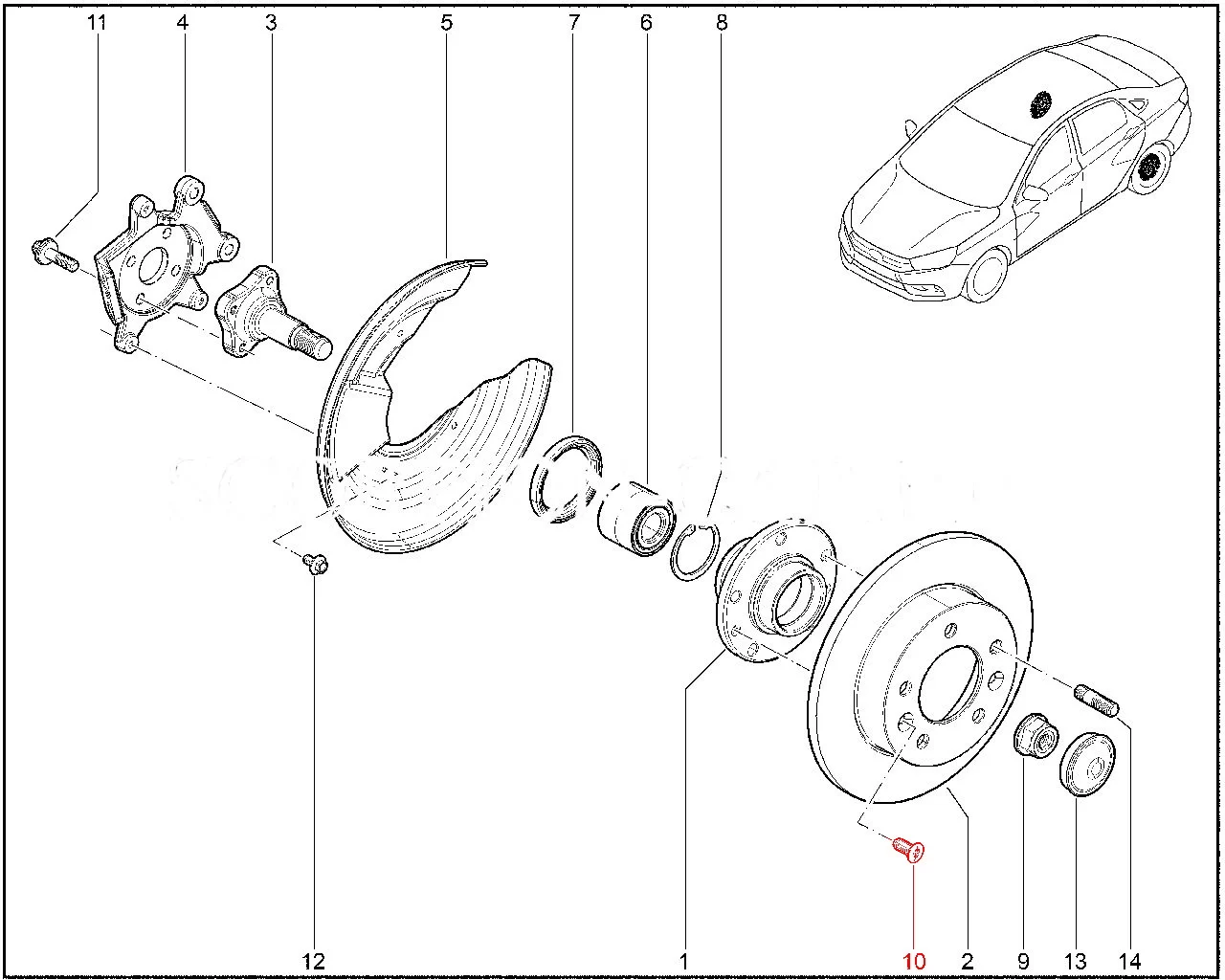 11 4 3 5 7 6 8

12 1 10 2 9 13 14