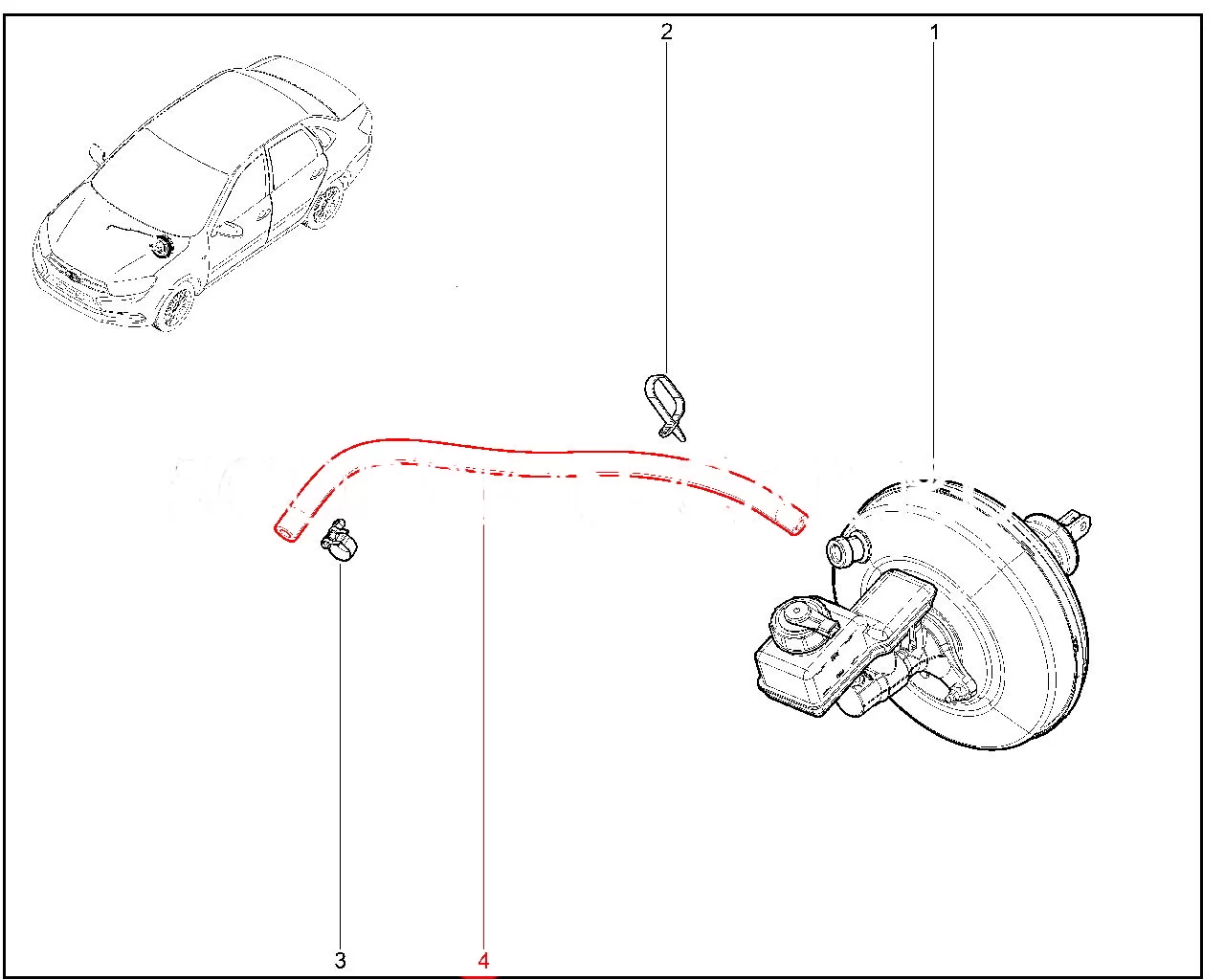 2
1
3
4