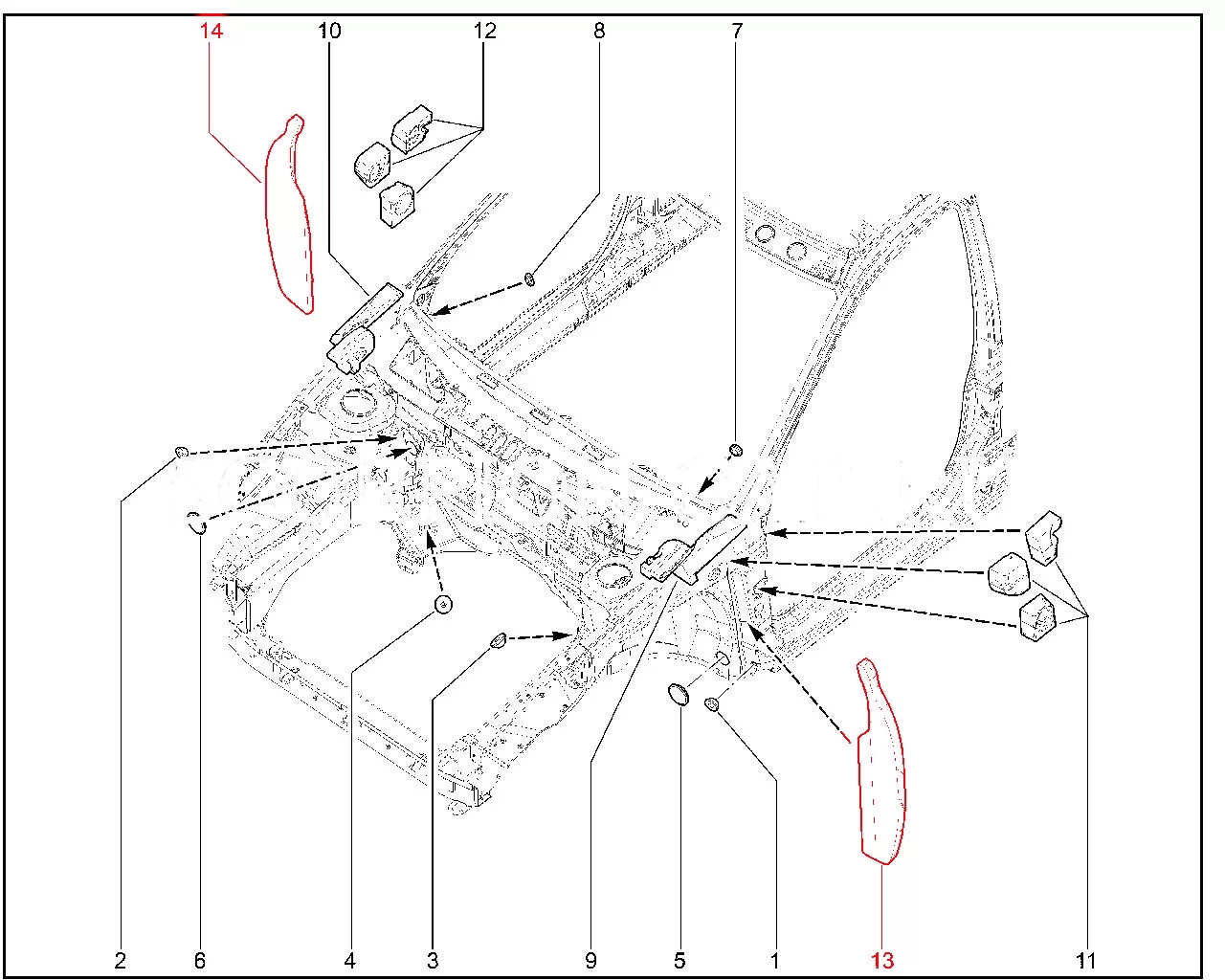 14
10
12
8
7

2
6
4
3
9
5
1
13
11