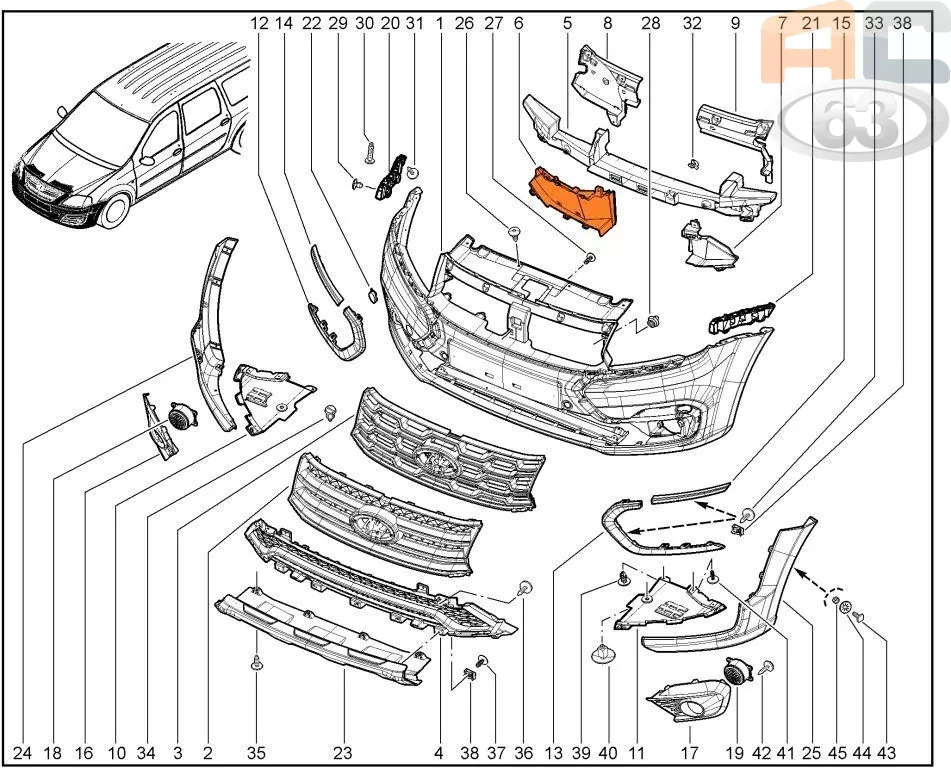 12 14 22 29 30 20 31 1 26 27 6 5 8 28 32 9 7 21 15 33 38

AC 63

24 18 16 10 34 3 2 35 23 4 38 37 36 13 39 40 11 17 19 42 41 25 45 44 43