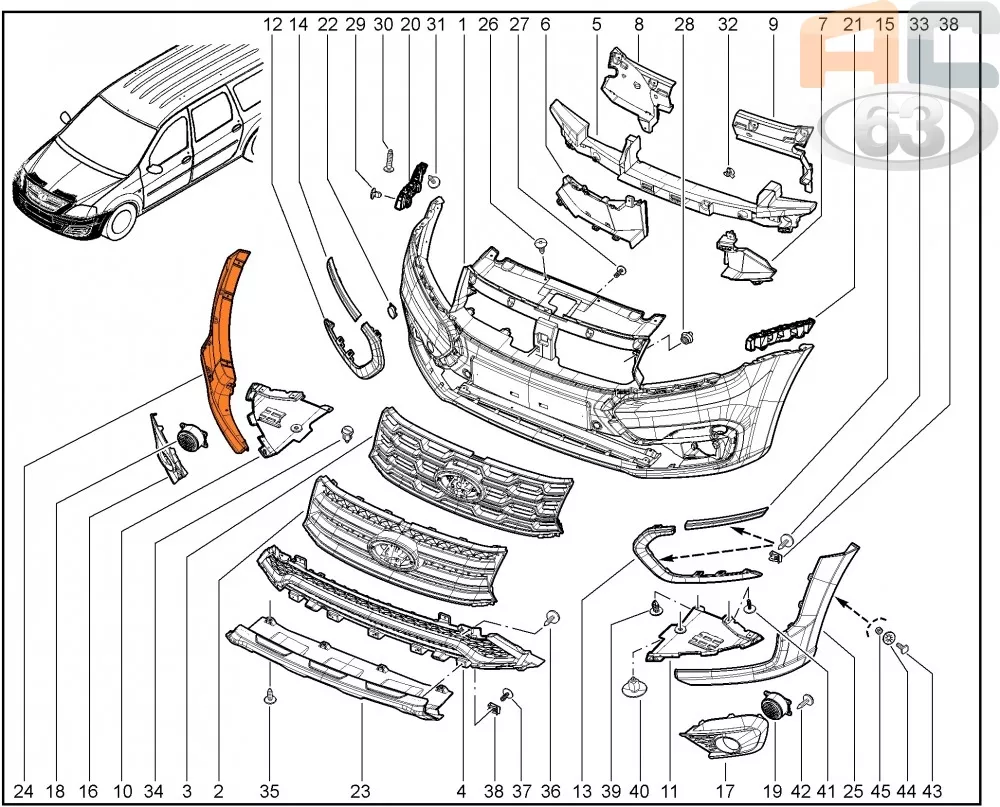 12 14 22 29 30 20 31 1 26 27 6 5 8 28 32 9 7 21 15 33 38

AC 63

24 18 16 10 34 3 2 35 23 4 38 37 36 13 39 40 11 17 19 42 41 25 45 44 43