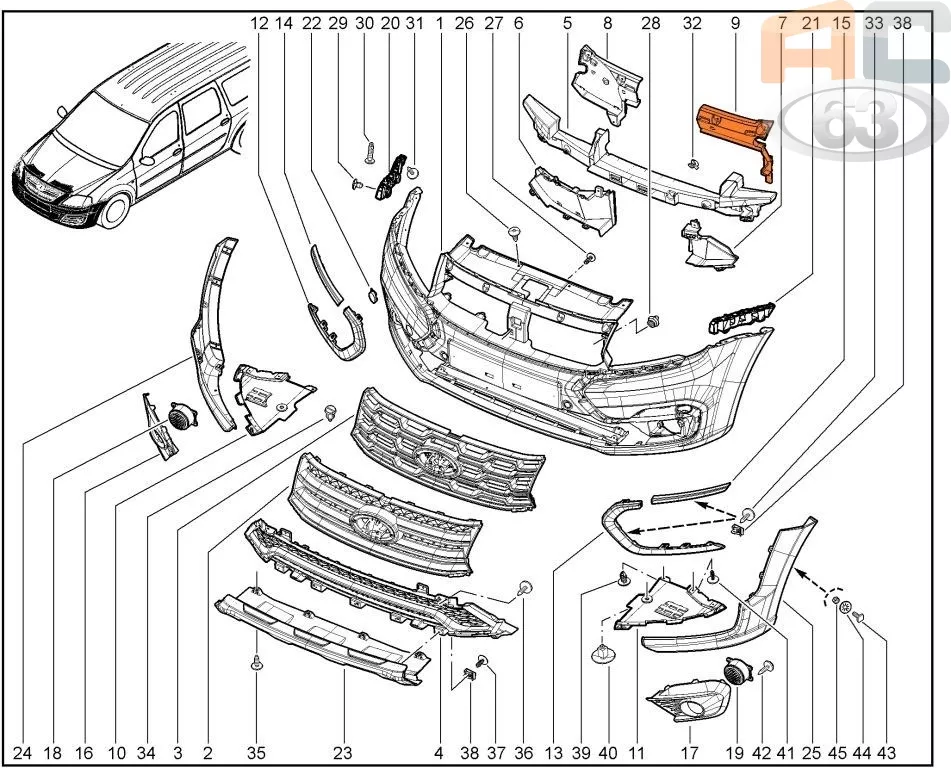 12 14 22 29 30 20 31 1 26 27 6 5 8 28 32 9 7 21 15 33 38

AC
63

24 18 16 10 34 3 2 35 23 4 38 37 36 13 39 40 11 17 19 42 41 25 45 44 43