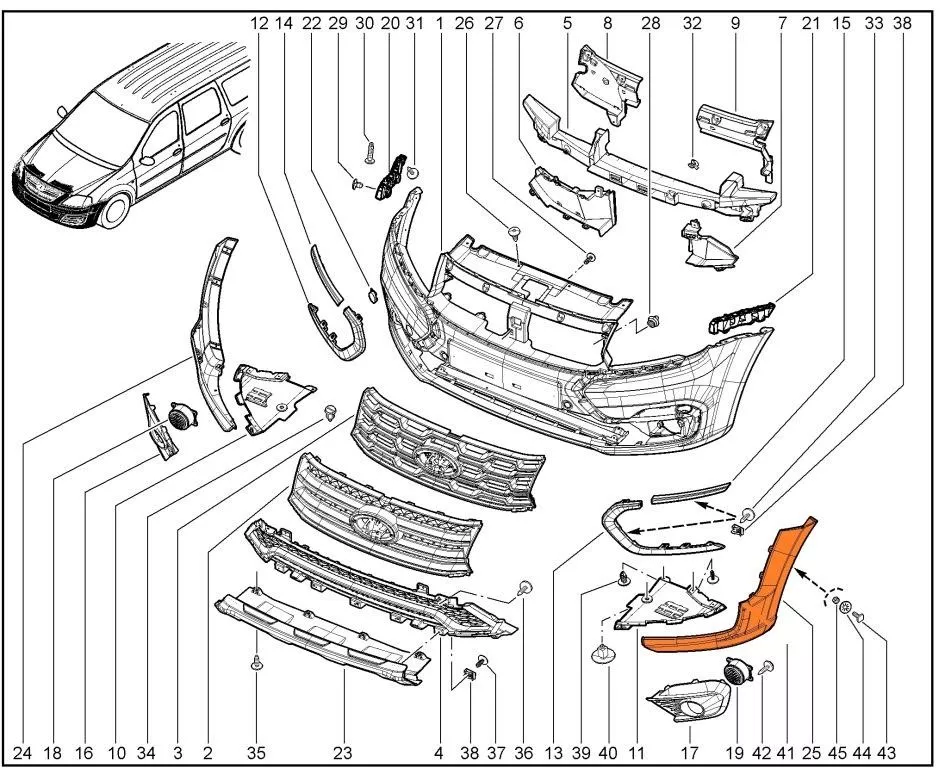 12 14 22 29 30 20 31 1 26 27 6 5 8 28 32 9 7 21 15 33 38

24 18 16 10 34 3 2 35 23 4 38 37 36 13 39 40 11 17 19 42 41 25 45 44 43