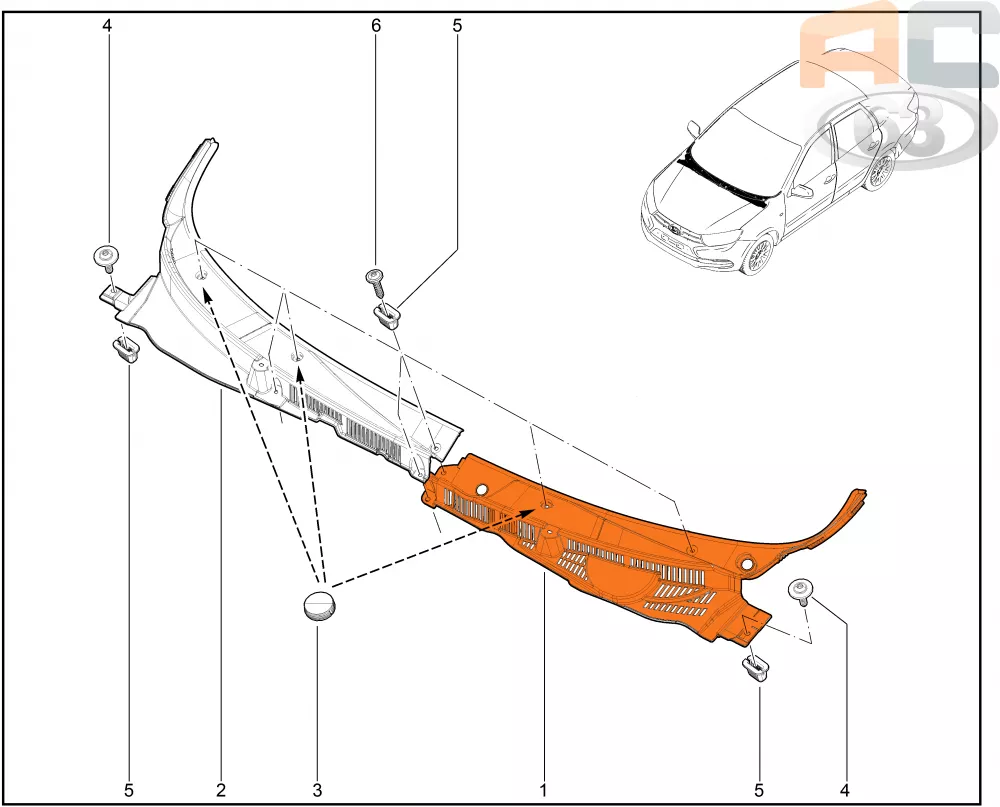 4
6
5
AC
63
5
2
3
1
5
4