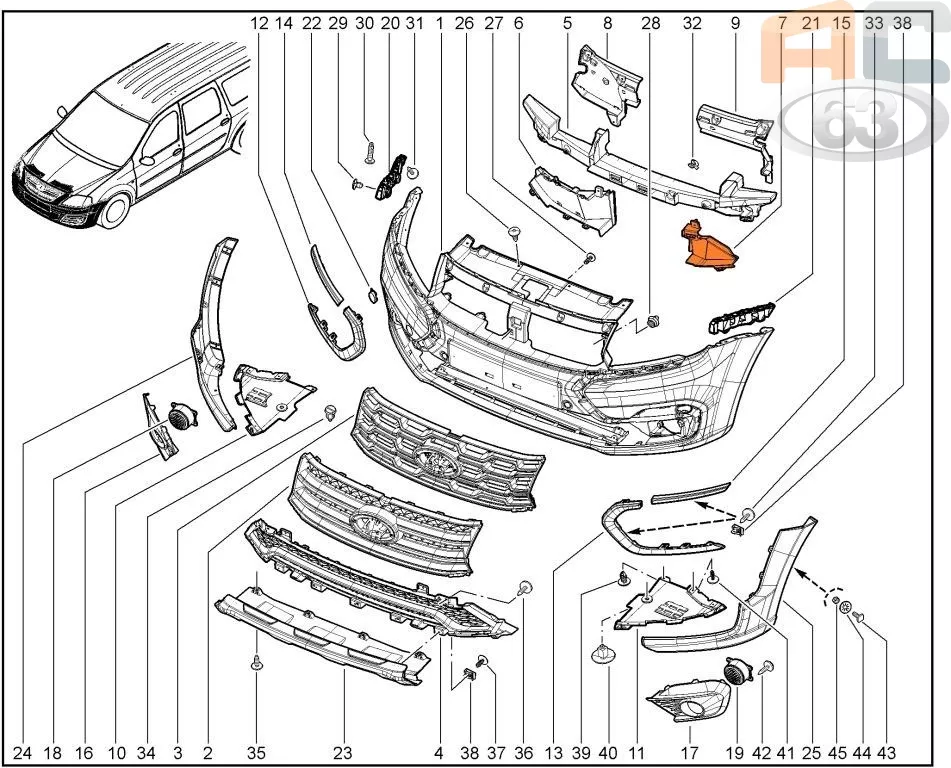 12 14 22 29 30 20 31 1 26 27 6 5 8 28 32 9 7 21 15 33 38

AC 63

24 18 16 10 34 3 2 35 23 4 38 37 36 13 39 40 11 17 19 42 41 25 45 44 43