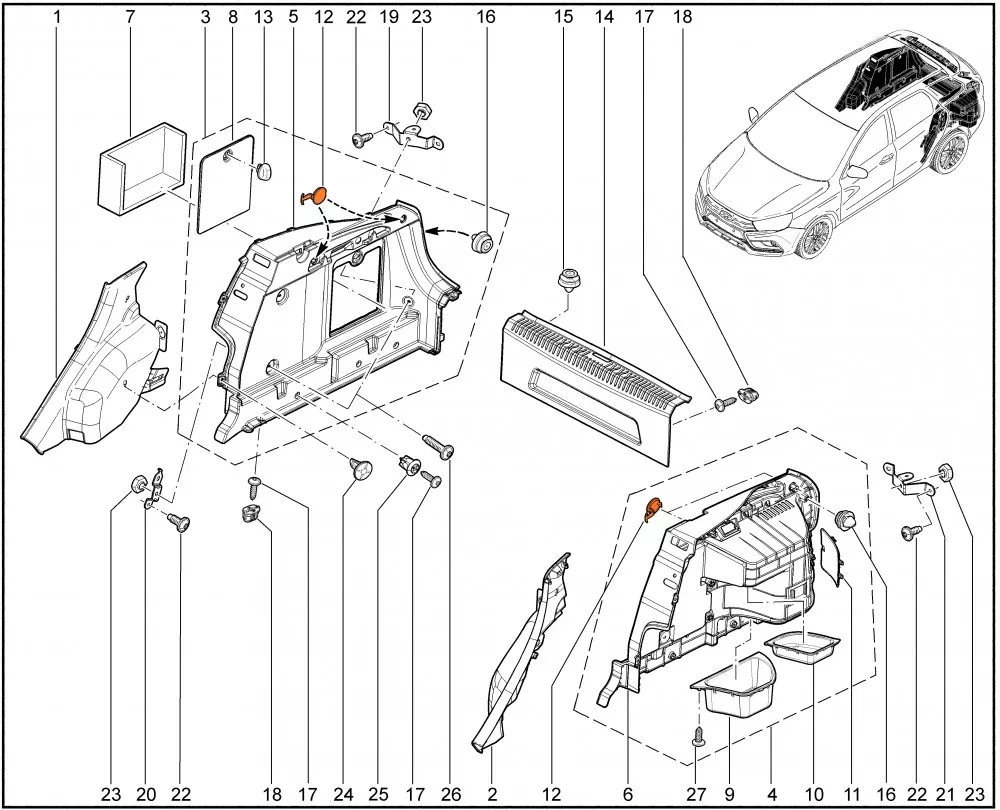 1 7 3 8 13 5 12 22 19 23 16 15 14 17 18

23 20 22 18 17 24 25 17 26 2 12 6 27 9 4 10 11 16 22 21 23